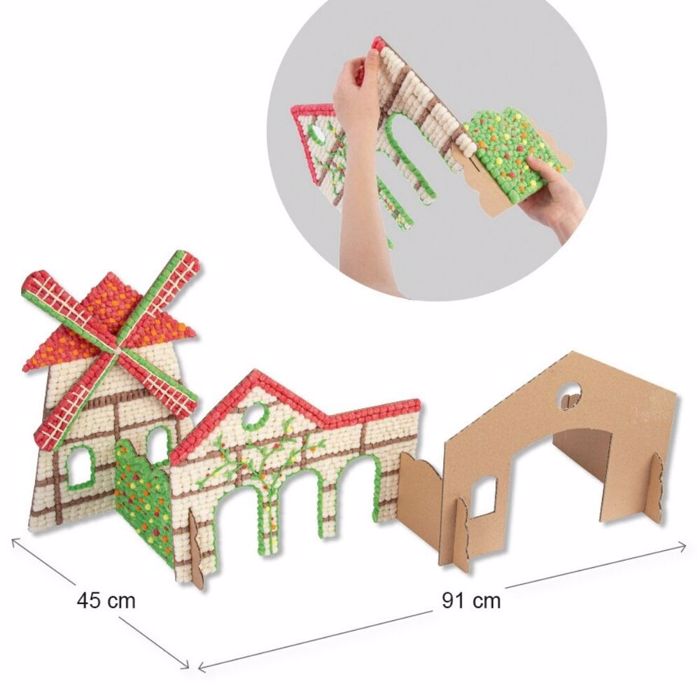 45 cm

91 cm